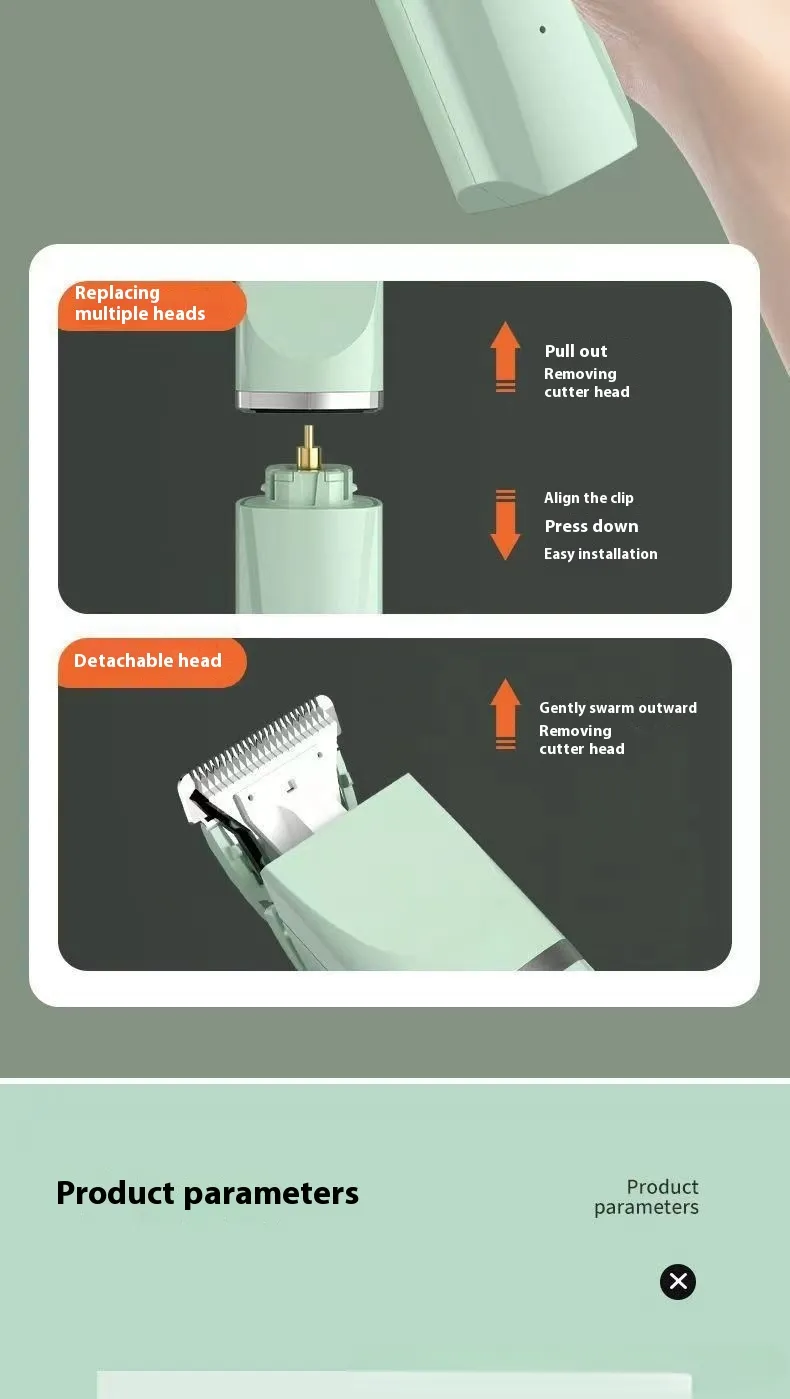 Replacing multiple heads

Pull out
Removing cutter head

Align the clip
Press down
Easy installation

Detachable head

Gently swarm outward
Removing cutter head

Product parameters

Product parameters