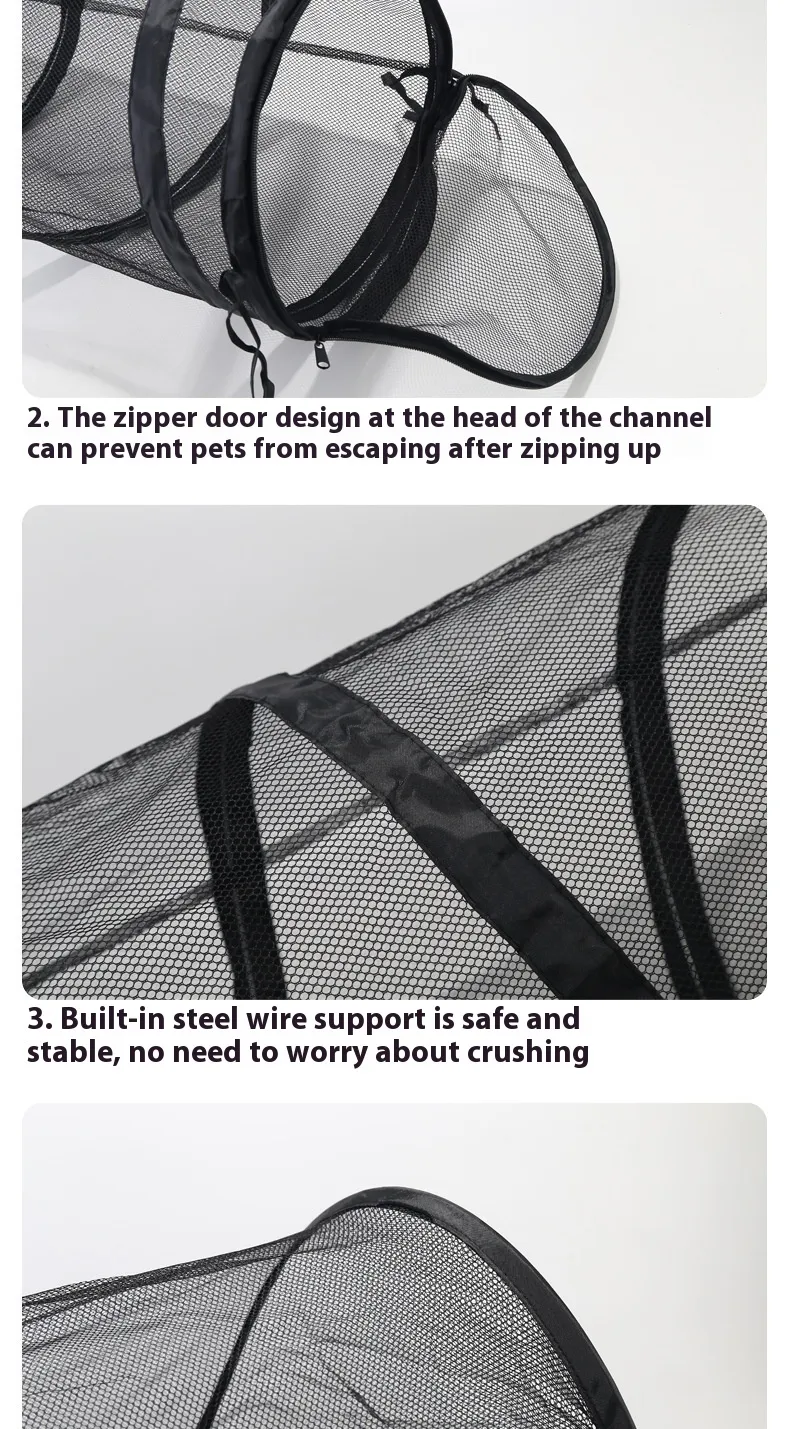 2. The zipper door design at the head of the channel can prevent pets from escaping after zipping up

3. Built-in steel wire support is safe and stable, no need to worry about crushing